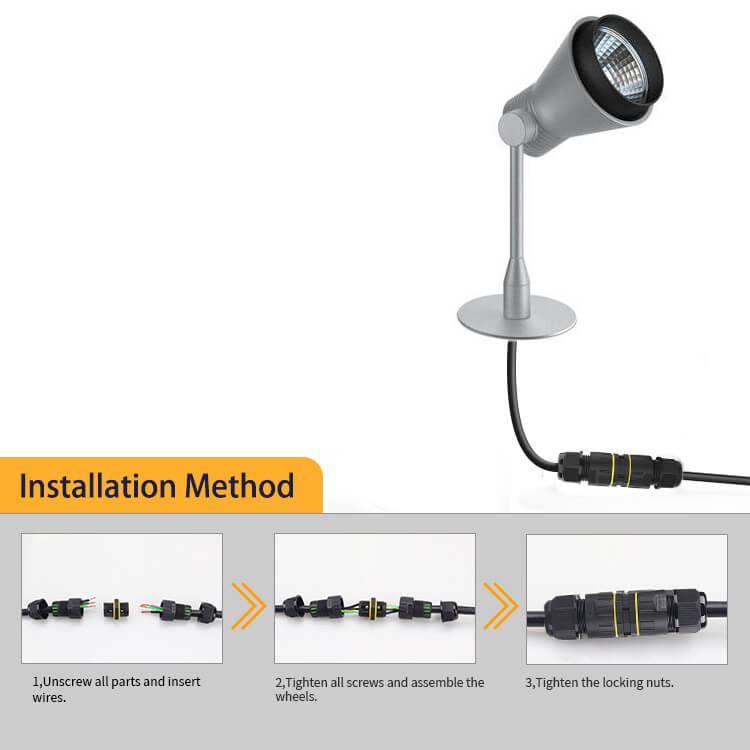 Installation Method

1,Unscrew all parts and insert wires.

2,Tighten all screws and assemble the wheels.

3,Tighten the locking nuts.