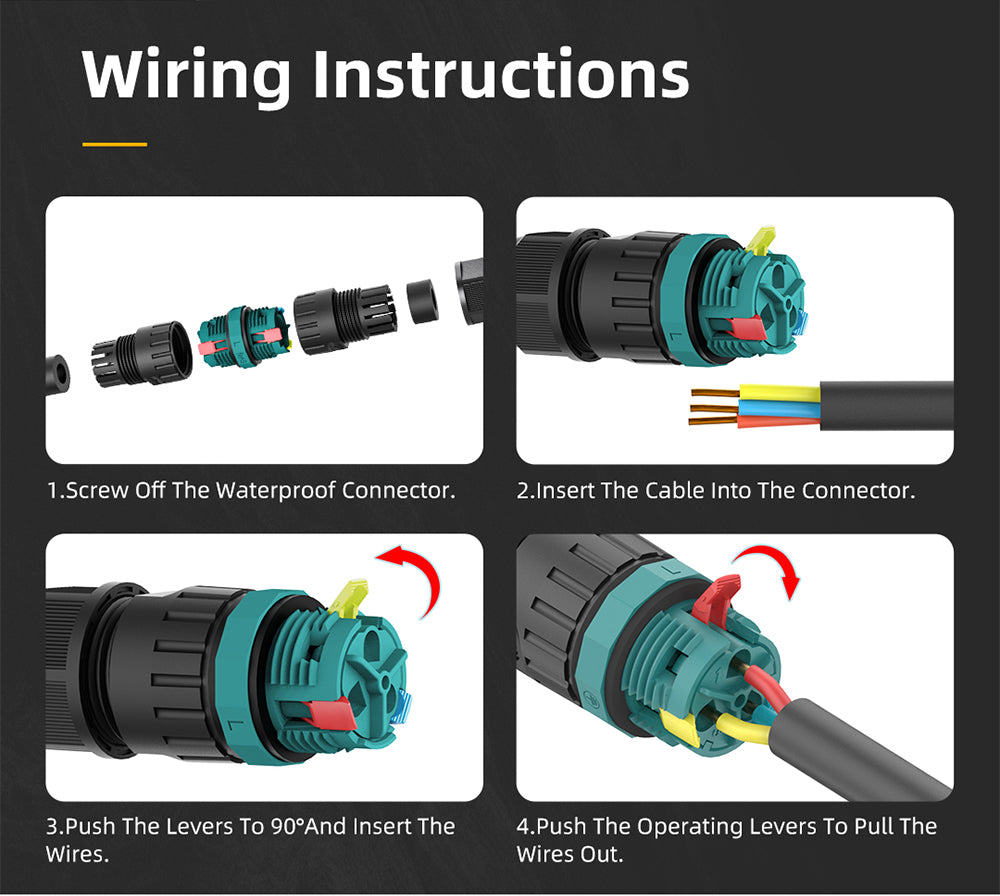 Wiring Instructions

1.Screw Off The Waterproof Connector.

2.Insert The Cable Into The Connector.

3.Push The Levers To 90°And Insert The Wires.

4.Push The Operating Levers To Pull The Wires Out.